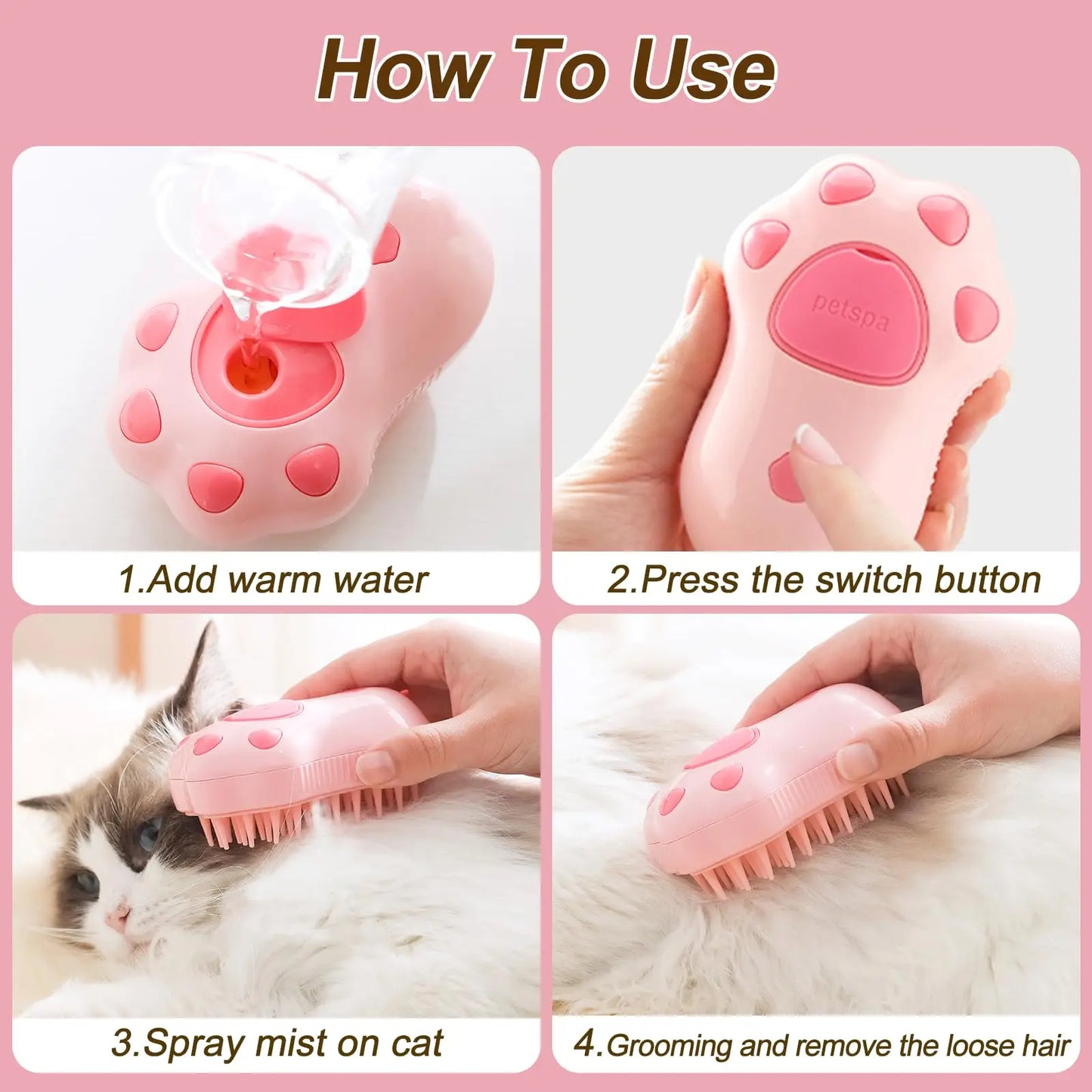 How To Use

1.Add warm water

petspa

2.Press the switch button

3.Spray mist on cat

4.Grooming and remove the loose hair